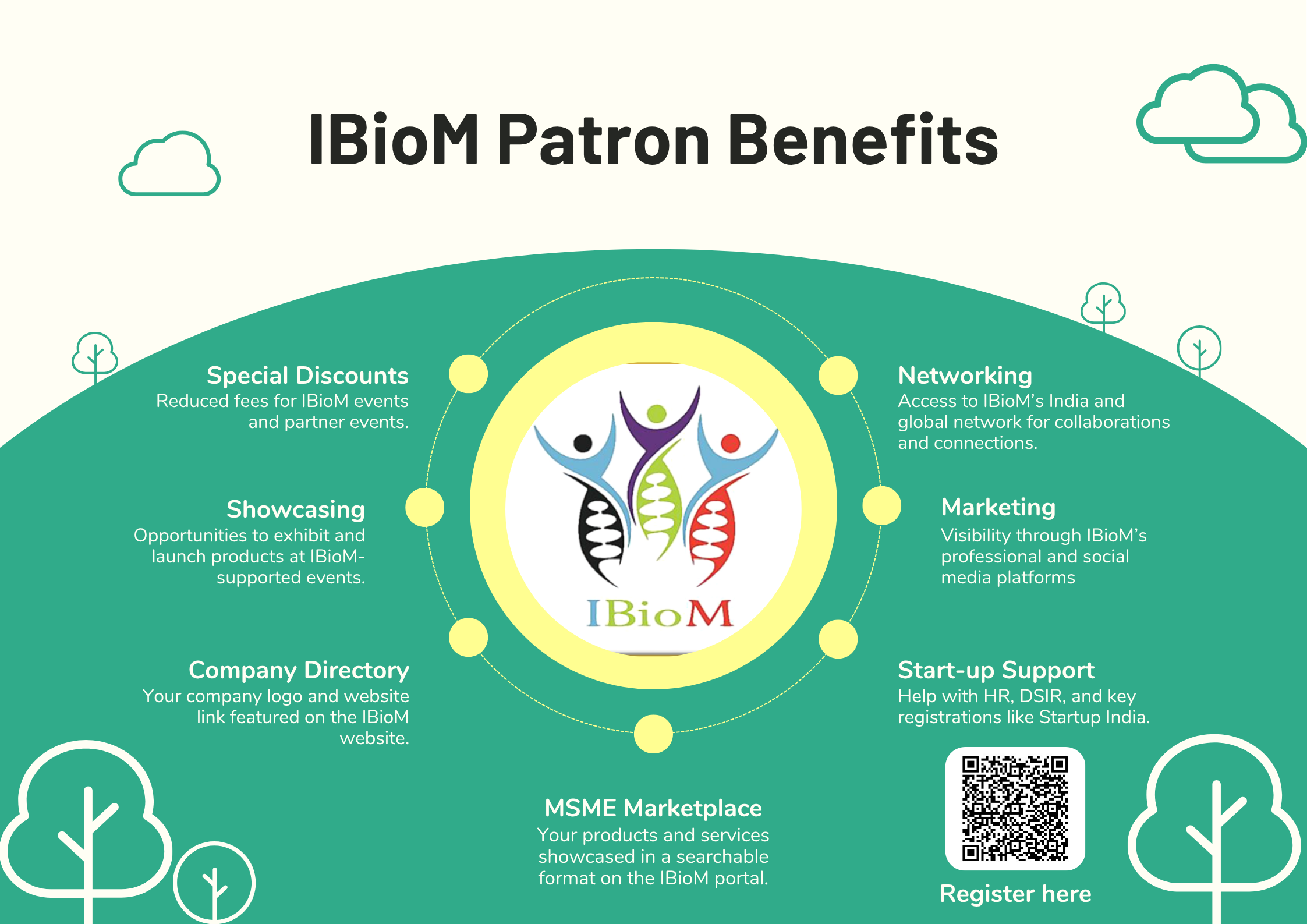 IBioM Patron Benefits

Special Discounts
Reduced fees for IBioM events and partner events.

Showcasing
Opportunities to exhibit and launch products at IBioM-supported events.

Company Directory
Your company logo and website link featured on the IBioM website.

IBioM

Networking
Access to IBioM's India and global network for collaborations and connections.

Marketing
Visibility through IBioM's professional and social media platforms

Start-up Support
Help with HR, DSIR, and key registrations like Startup India.

MSME Marketplace
Your products and services showcased in a searchable format on the IBioM portal.

Register here